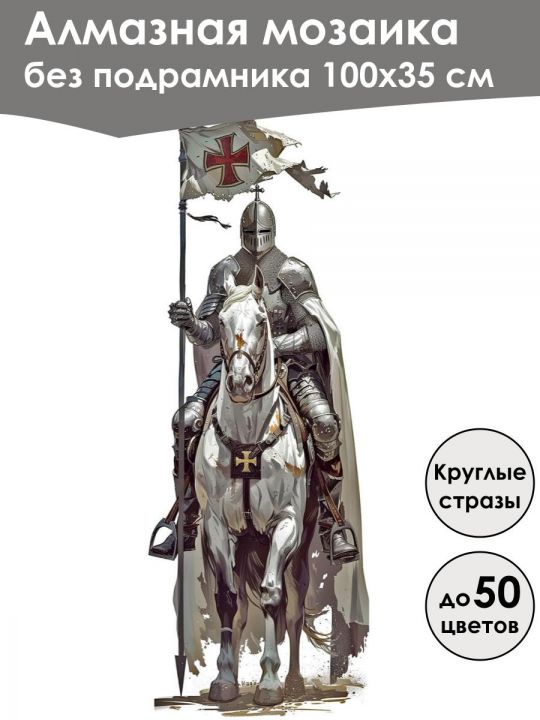 Алмазная мозаика
без подрамника 100х35 см

Круглые стразы

до 50 цветов