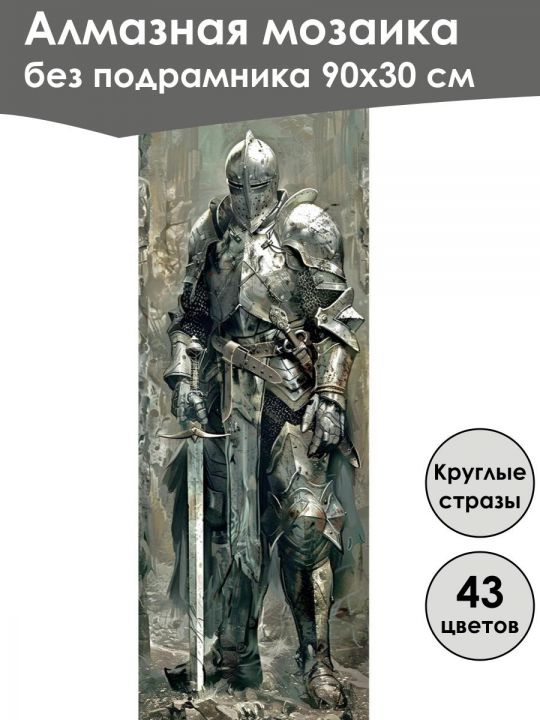 Алмазная мозаика
без подрамника 90х30 см

Круглые стразы

43 цветов