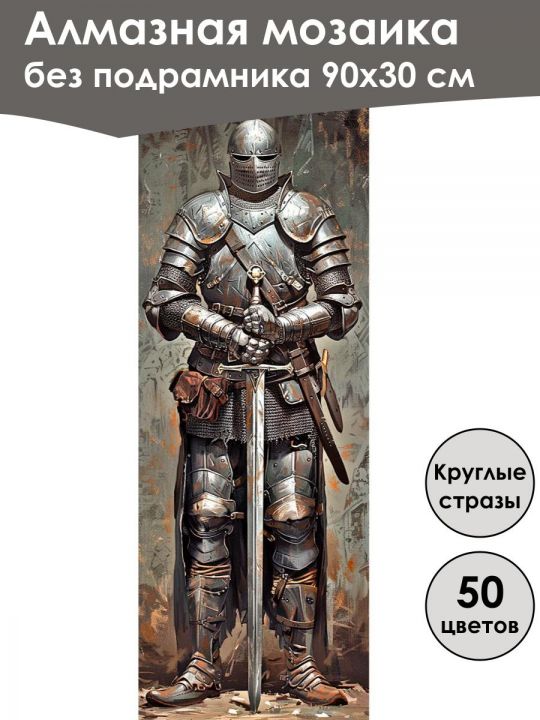 Алмазная мозаика
без подрамника 90х30 см

Круглые стразы

50 цветов