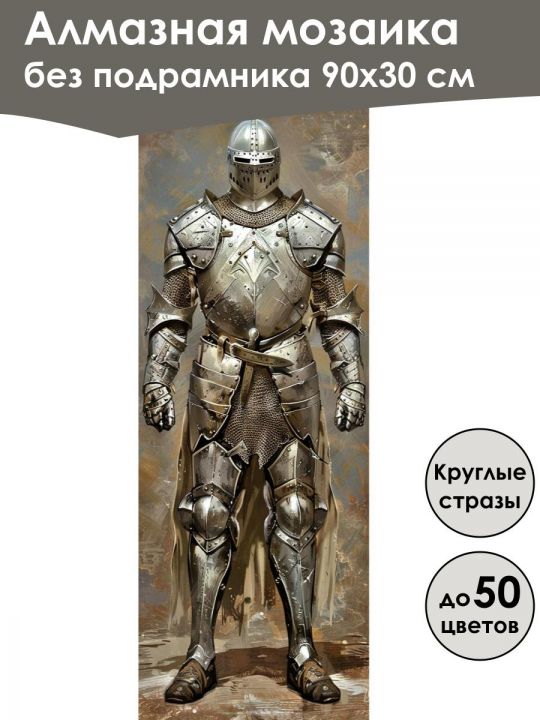 Алмазная мозаика
без подрамника 90х30 см

Круглые стразы

до 50 цветов