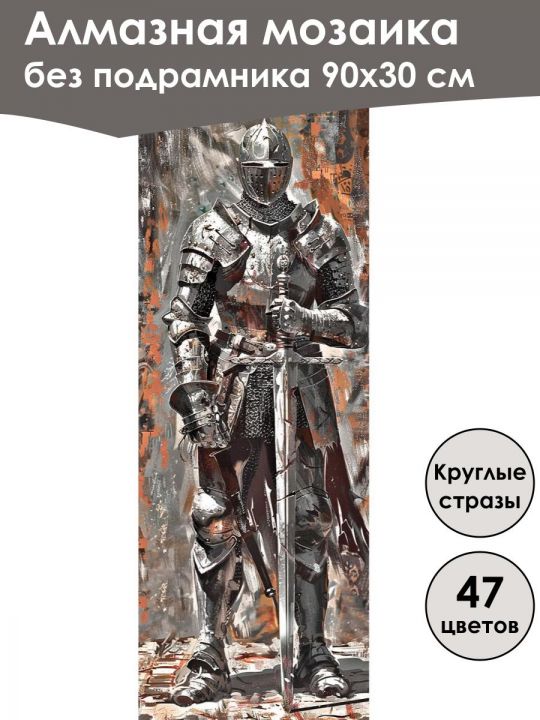 Алмазная мозаика
без подрамника 90х30 см

Круглые стразы

47 цветов