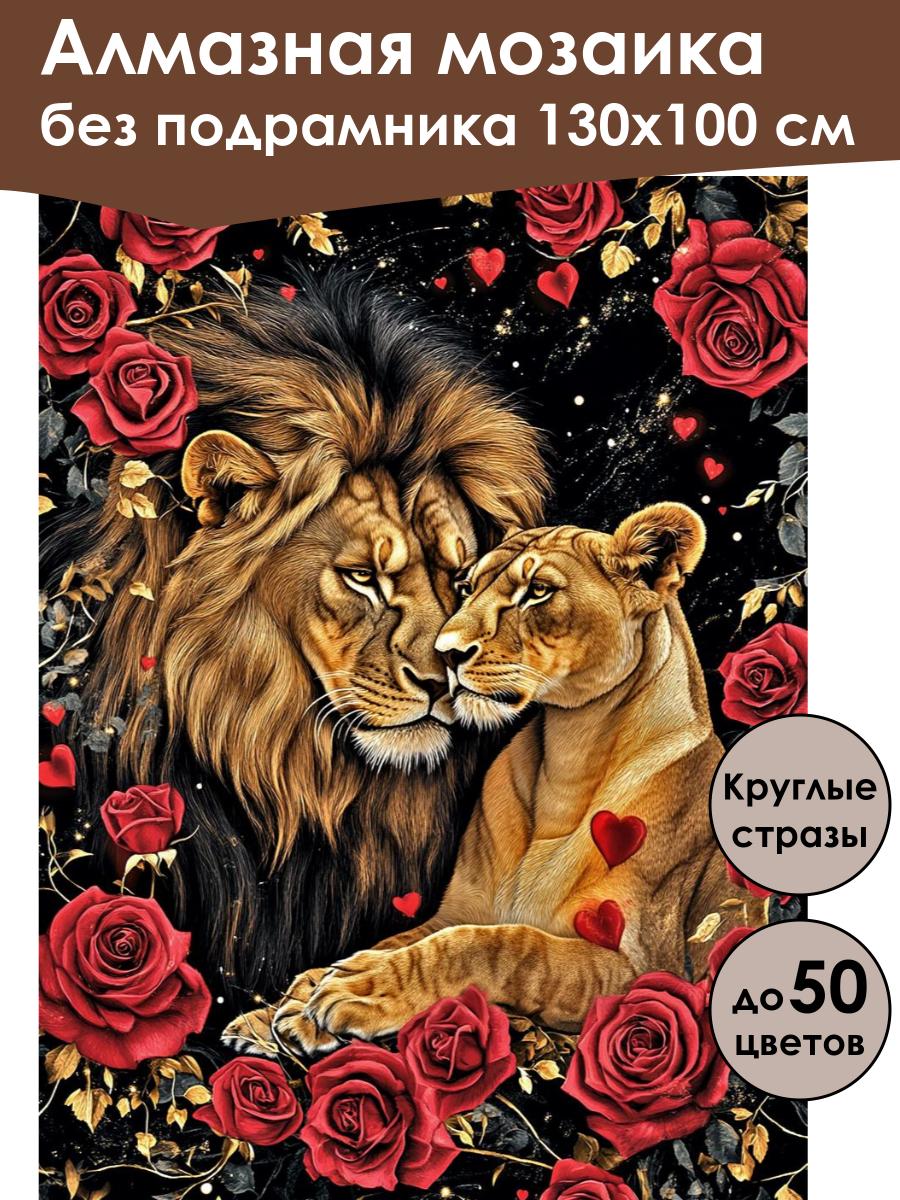 Алмазная мозаика
без подрамника 130х100 см

Круглые стразы

до 50 цветов