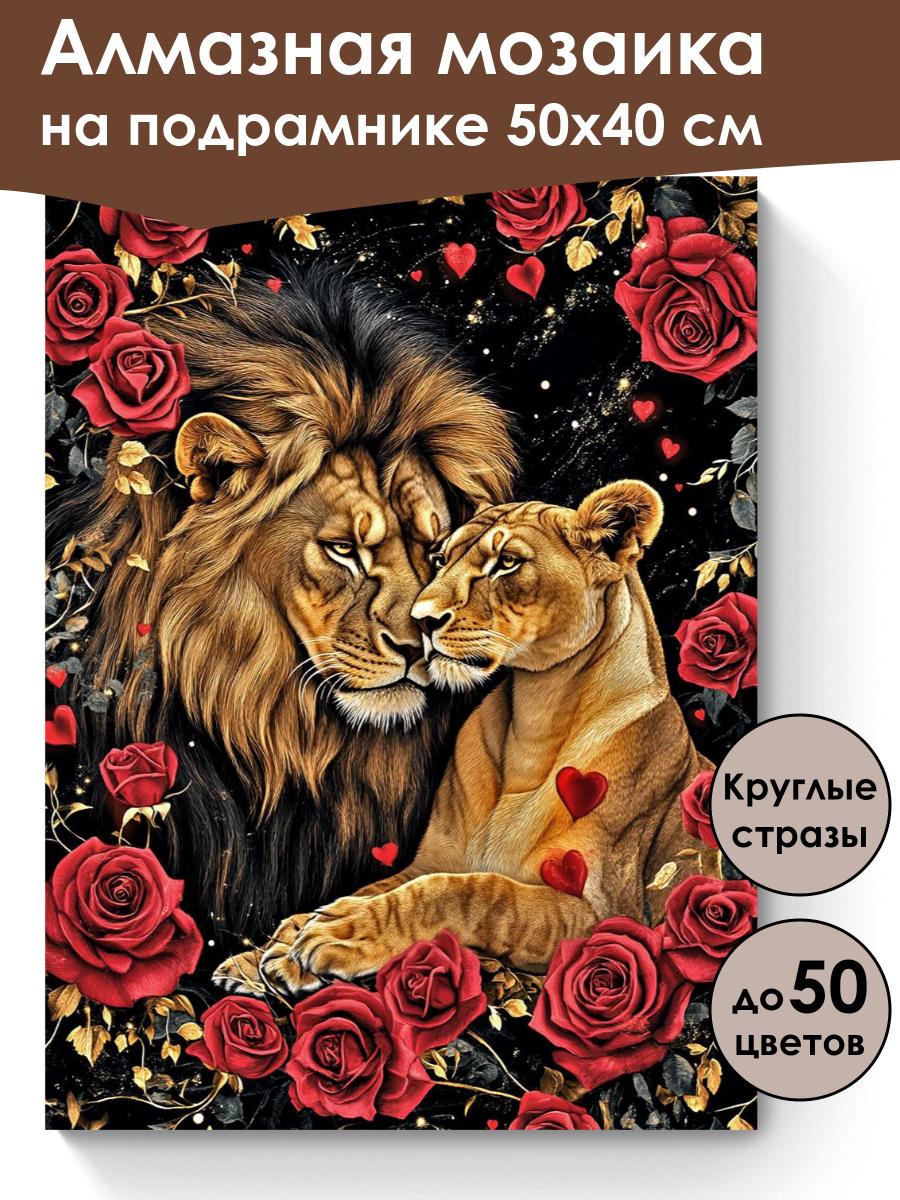 Алмазная мозаика на подрамнике 50х40 см

Круглые стразы

до 50 цветов