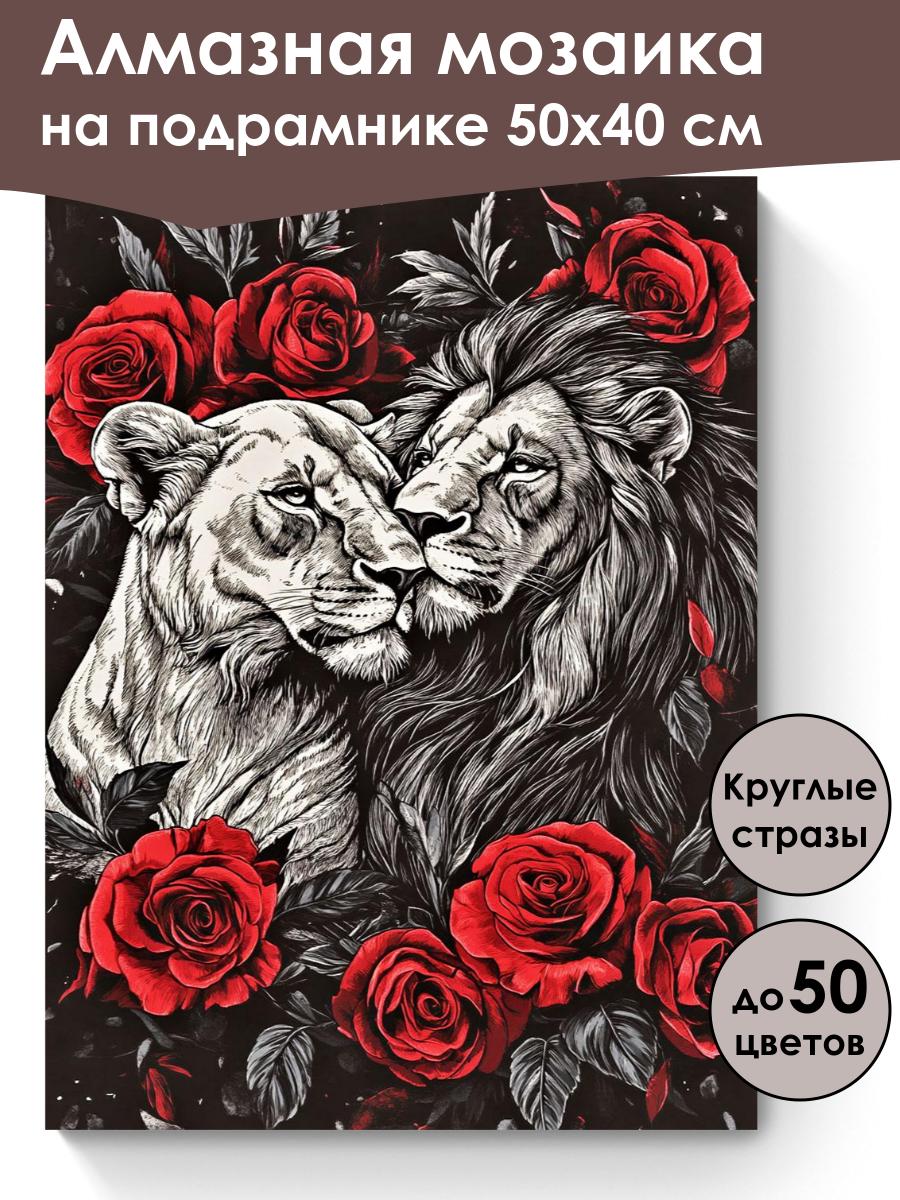 Алмазная мозаика на подрамнике 50х40 см

Круглые стразы

до 50 цветов