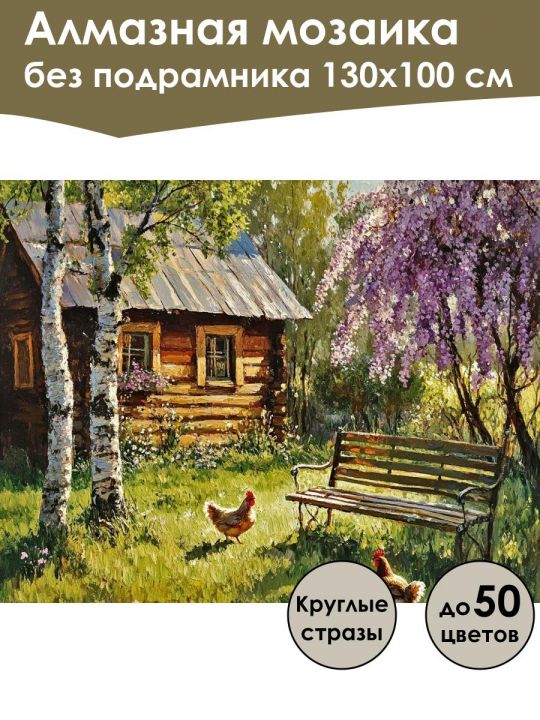 Алмазная мозаика
без подрамника 130х100 см

Круглые стразы

до 50 цветов