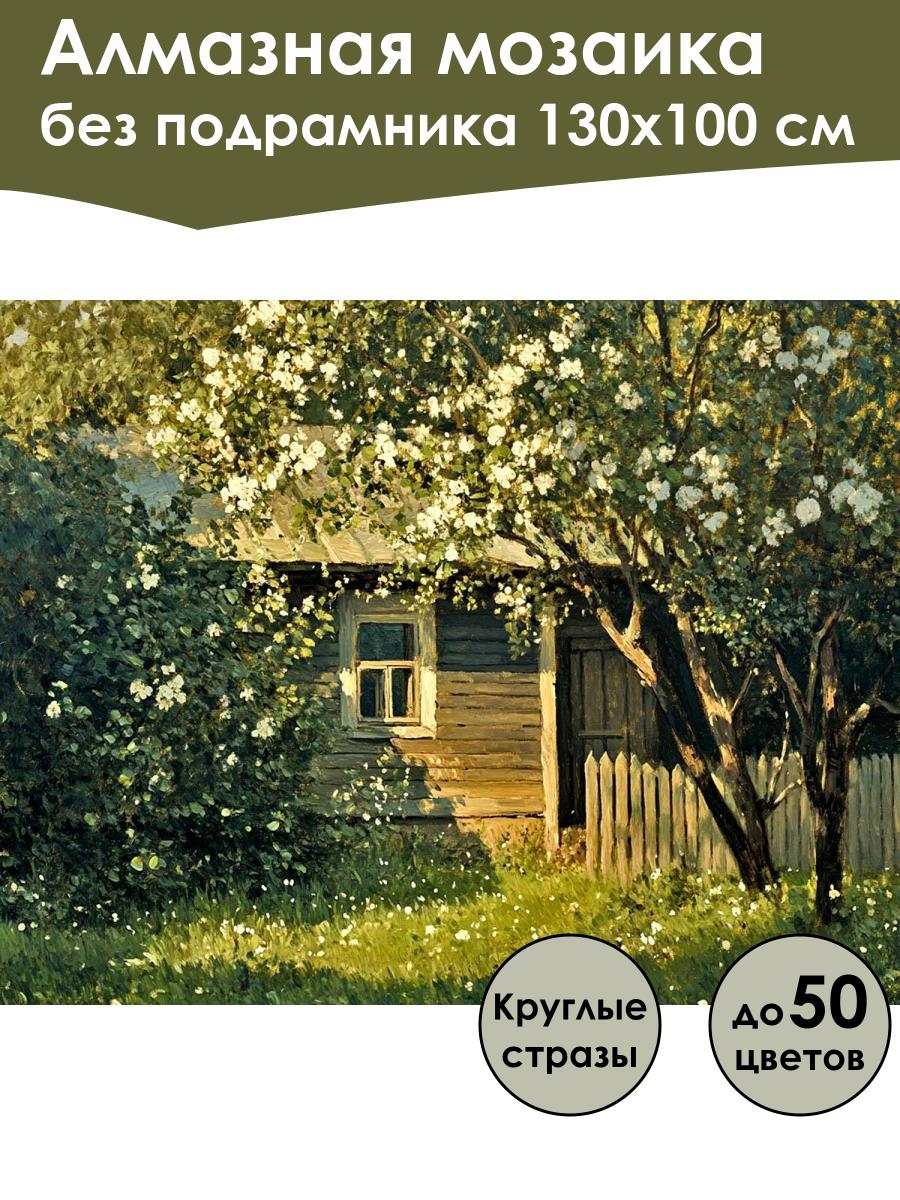 Алмазная мозаика
без подрамника 130х100 см

Круглые стразы

до 50 цветов