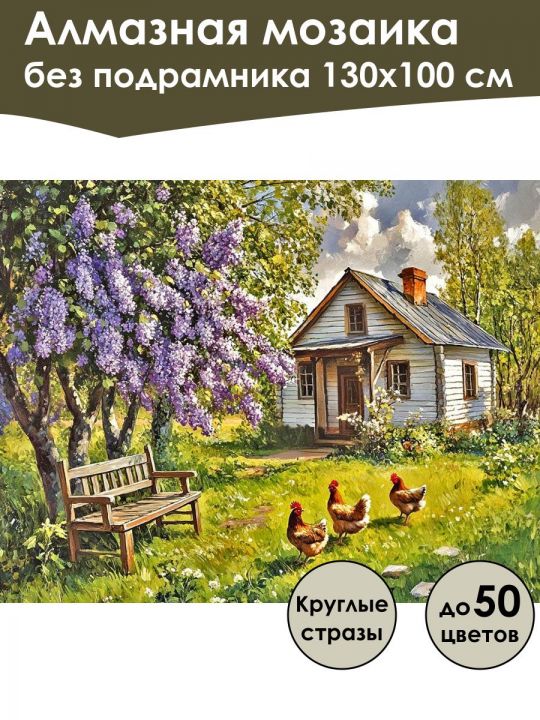 Алмазная мозаика
без подрамника 130х100 см

Круглые стразы

до 50 цветов