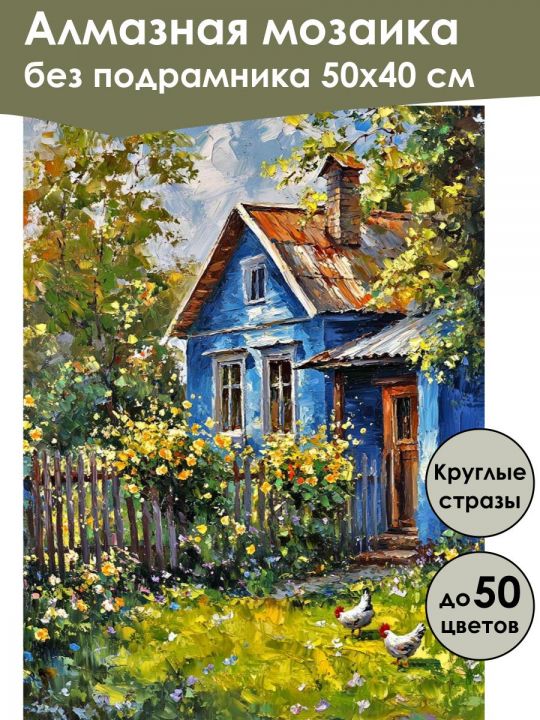 Алмазная мозаика
без подрамника 50х40 см

Круглые стразы

до 50 цветов