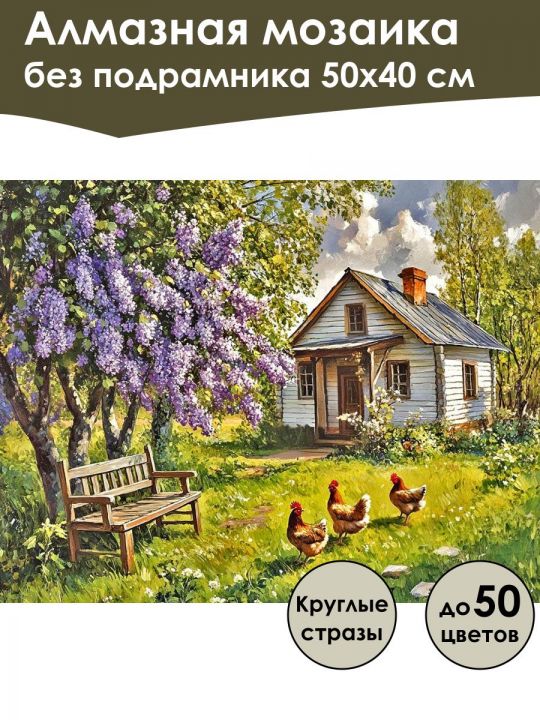 Алмазная мозаика
без подрамника 50х40 см

Круглые стразы

до 50 цветов