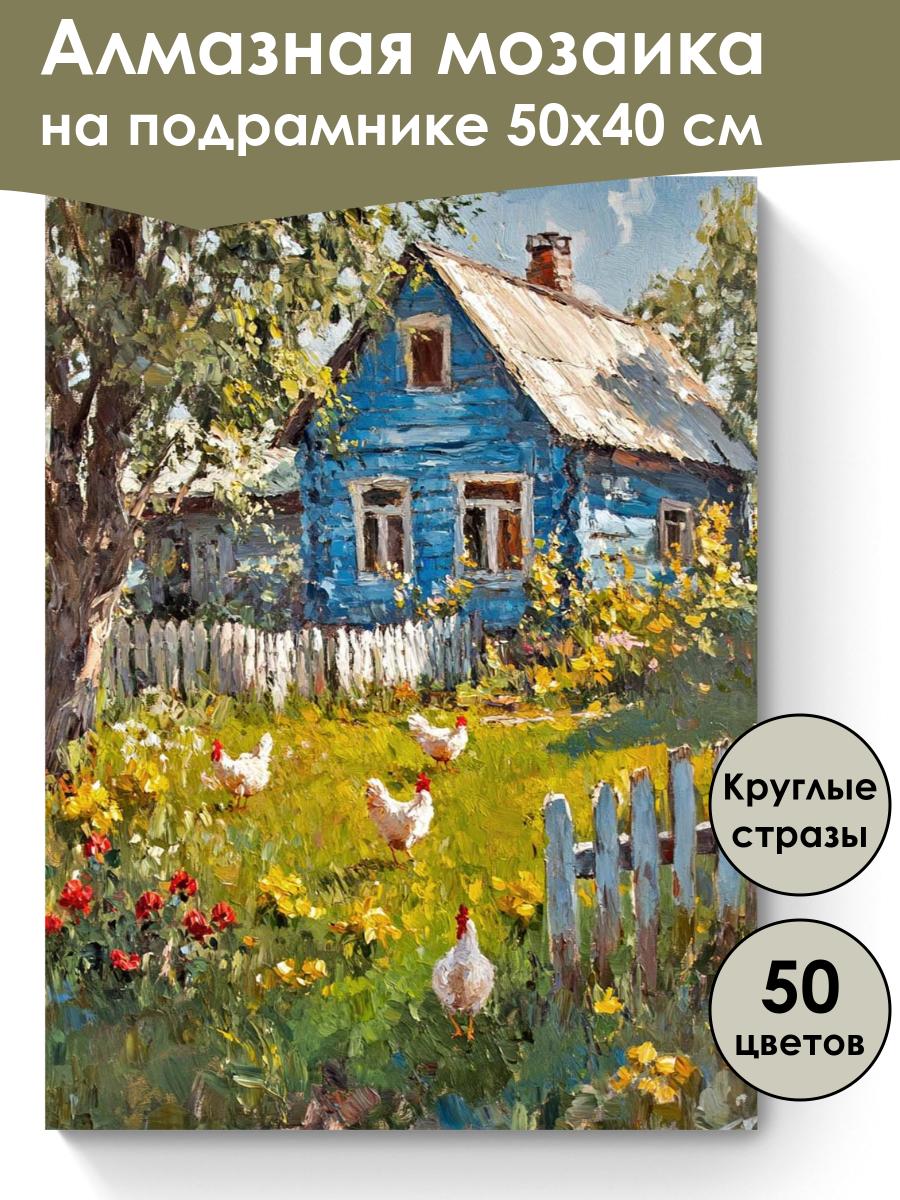 Алмазная мозаика на подрамнике 50х40 см

Круглые стразы

50 цветов