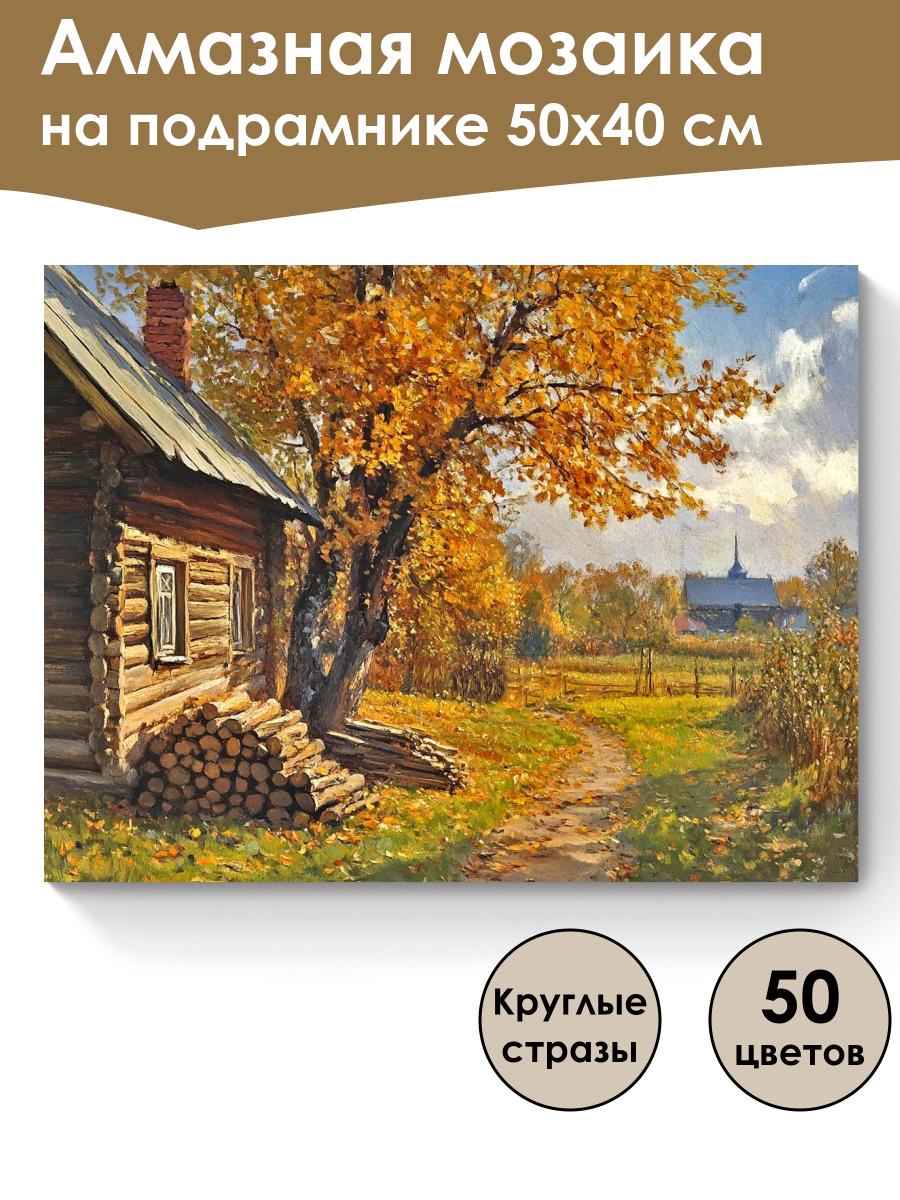 Алмазная мозаика
на подрамнике 50х40 см

Круглые стразы

50 цветов