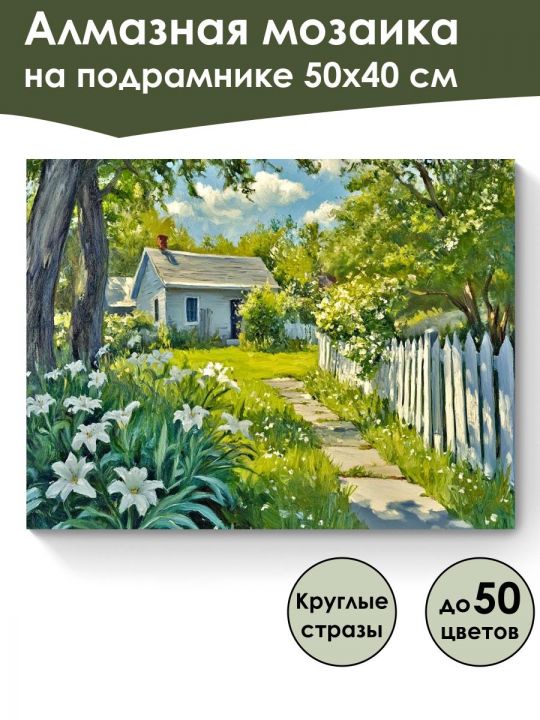 Алмазная мозаика
на подрамнике 50х40 см

Круглые стразы

до 50 цветов