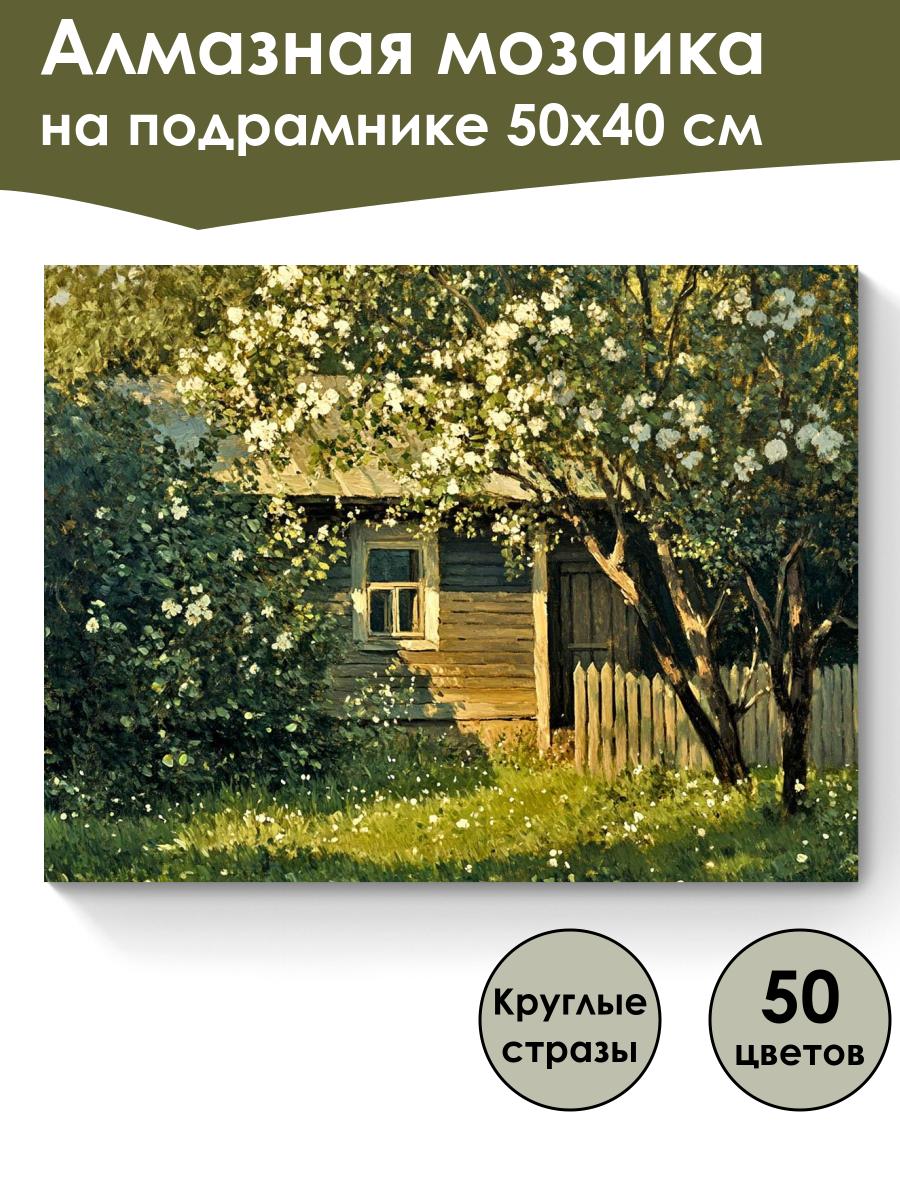 Алмазная мозаика
на подрамнике 50х40 см

Круглые стразы

50 цветов