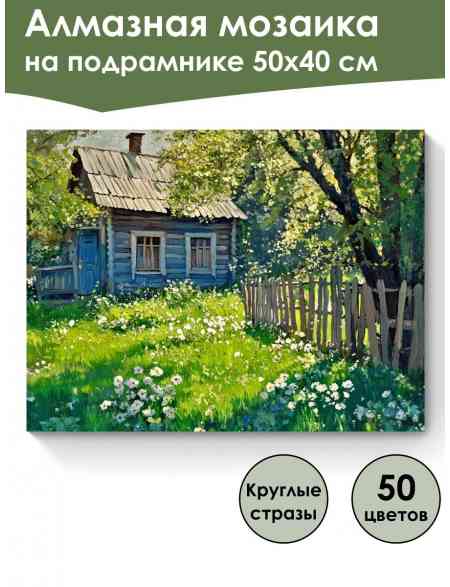 Алмазная мозаика
на подрамнике 50х40 см

Круглые стразы

50 цветов