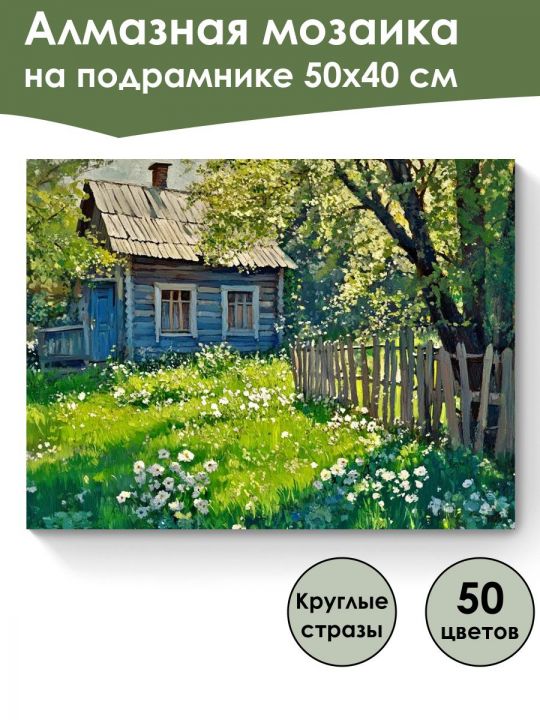 Алмазная мозаика на подрамнике 50х40 см

Круглые стразы

50 цветов