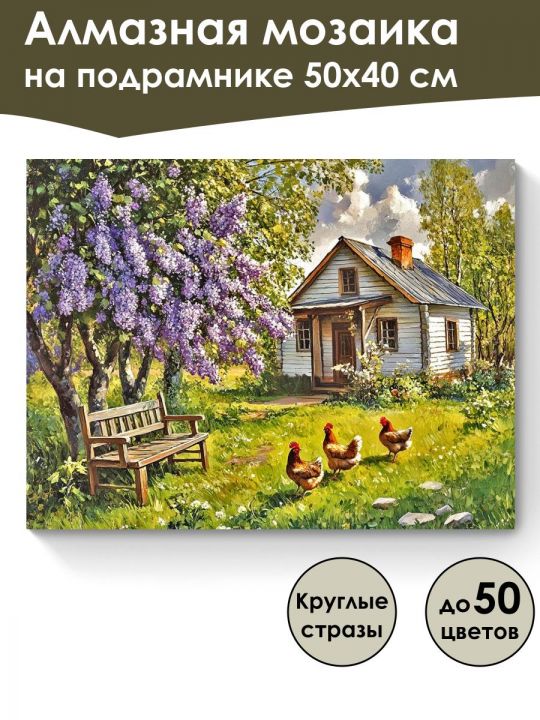 Алмазная мозаика
на подрамнике 50х40 см

Круглые стразы

до 50 цветов