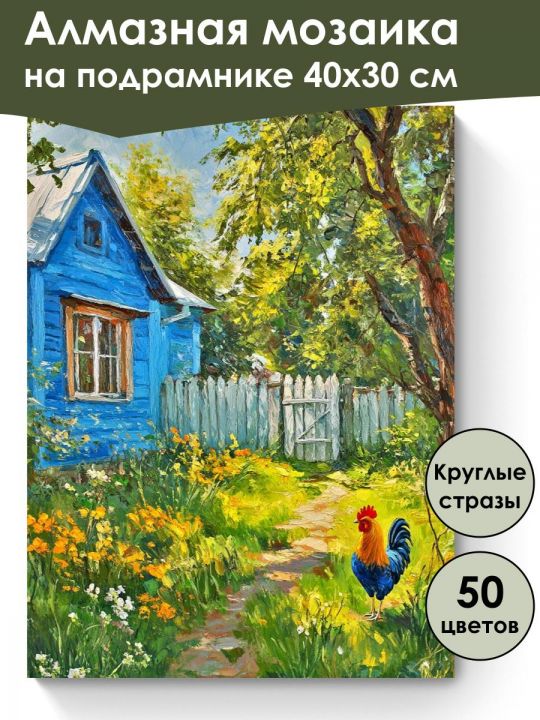 Алмазная мозаика
на подрамнике 40х30 см

Круглые стразы

50 цветов