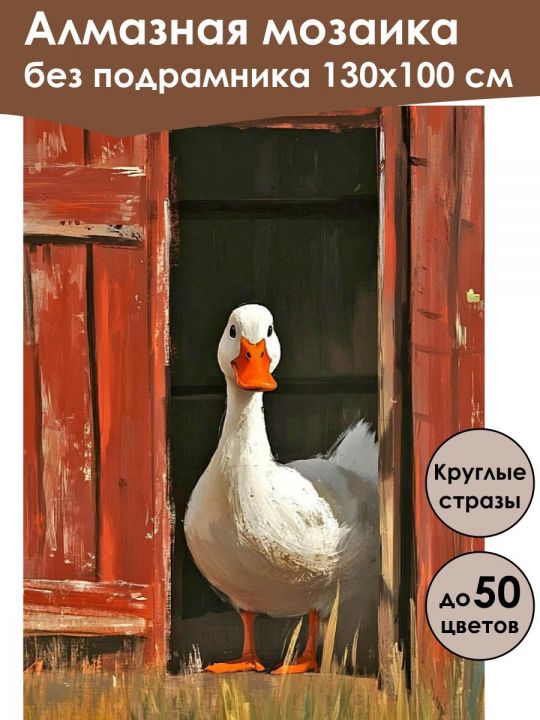 Алмазная мозаика
без подрамника 130х100 см

Круглые стразы

до 50 цветов