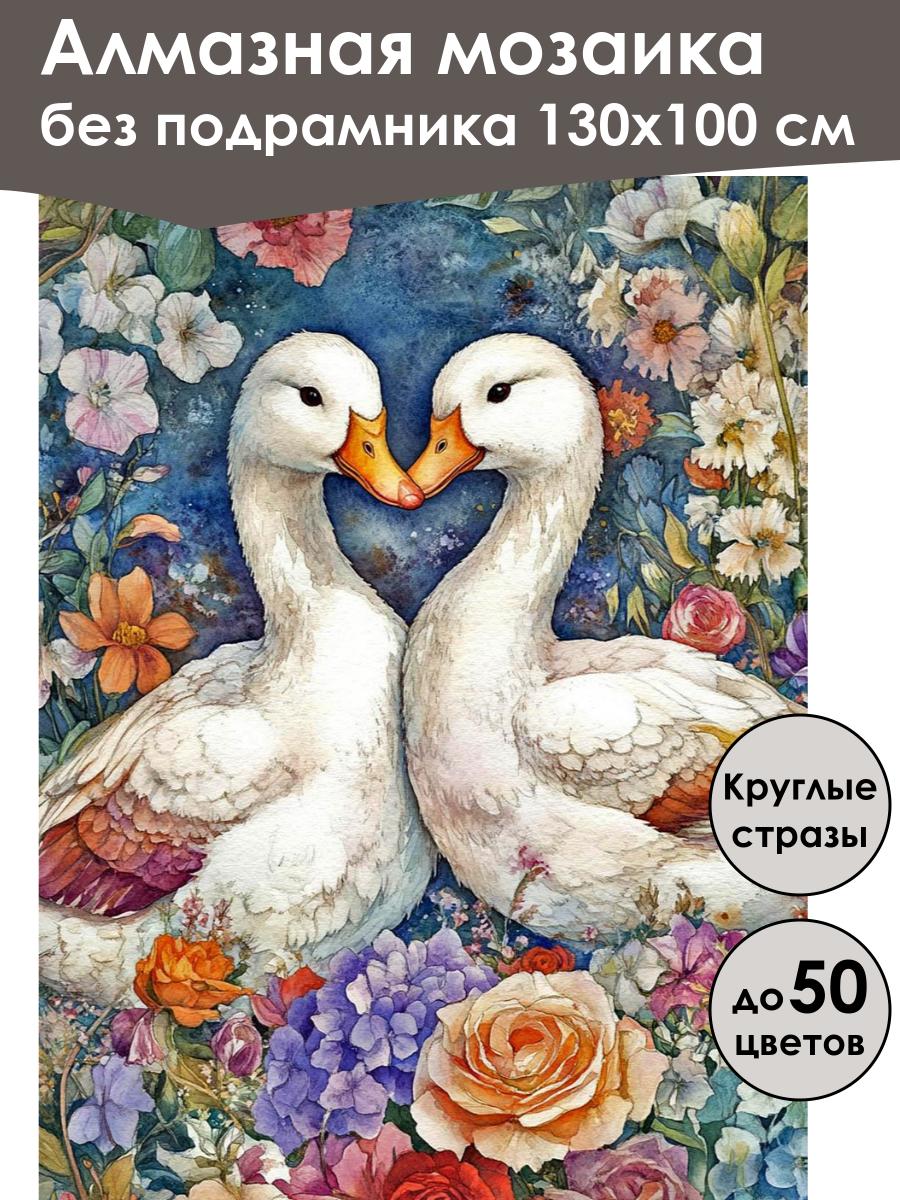 Алмазная мозаика
без подрамника 130х100 см

Круглые стразы

до 50 цветов