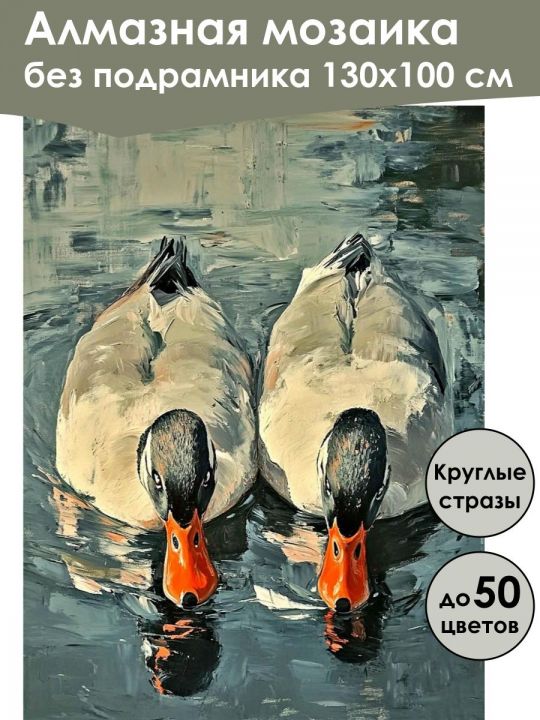 Алмазная мозаика
без подрамника 130х100 см

Круглые стразы

до 50 цветов