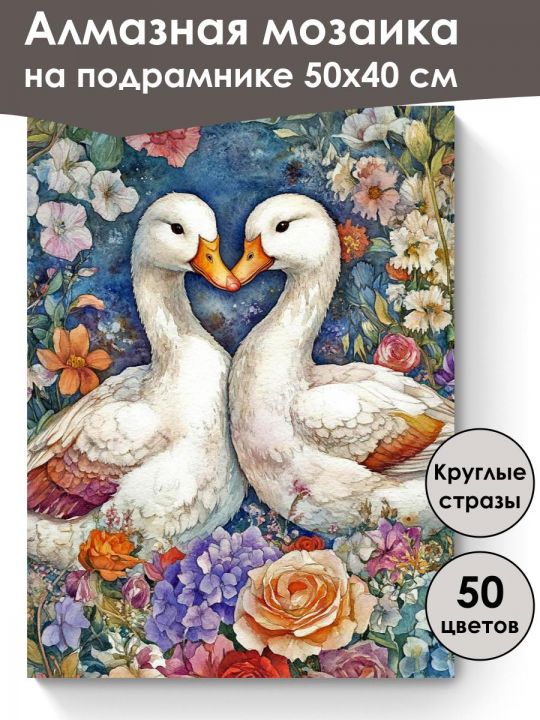 Алмазная мозаика на подрамнике 50х40 см

Круглые стразы

50 цветов