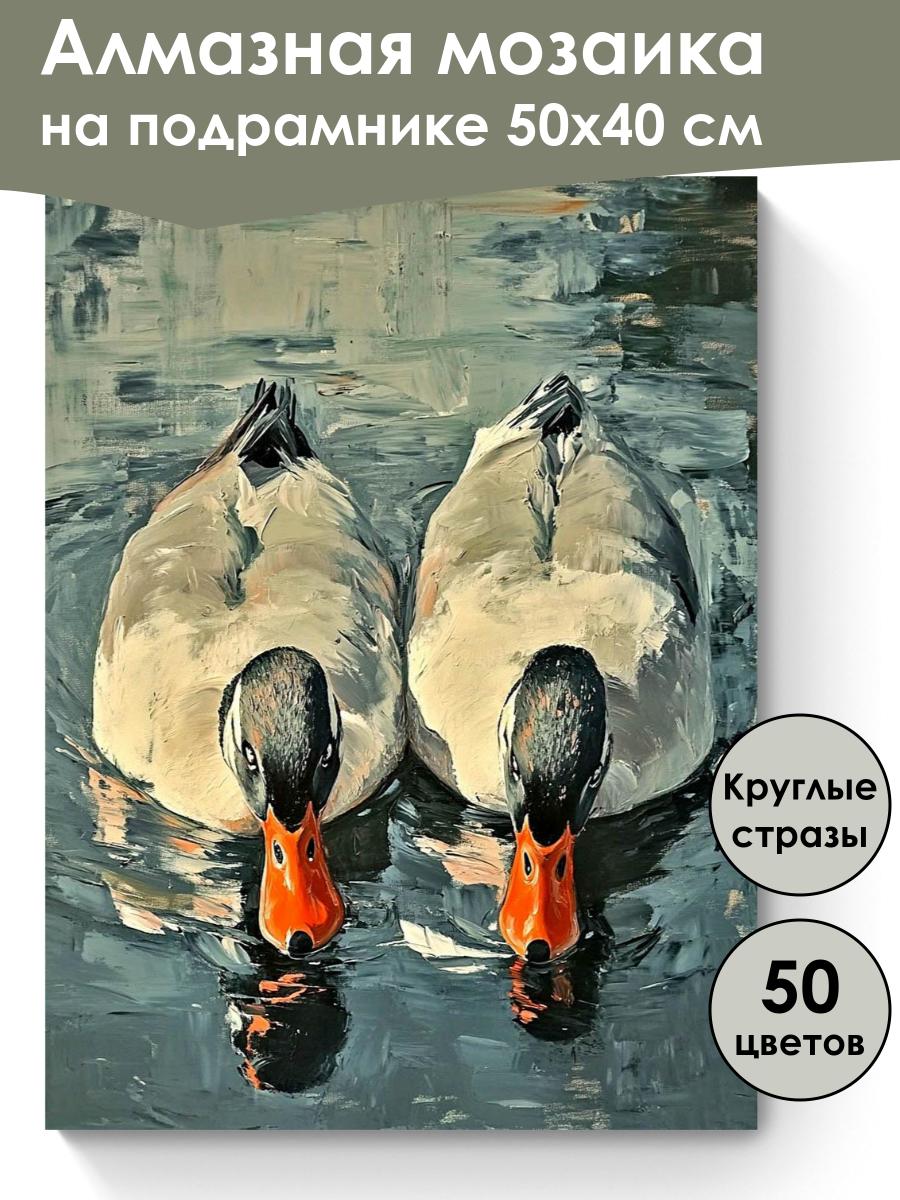 Алмазная мозаика
на подрамнике 50х40 см

Круглые стразы

50 цветов