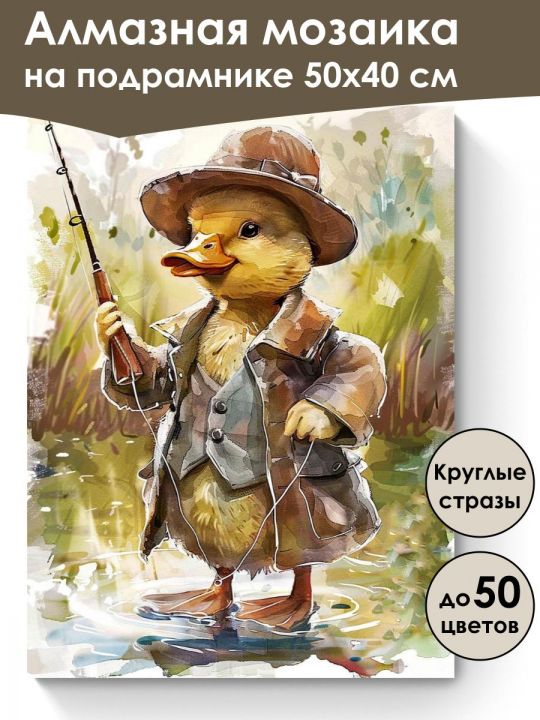 Алмазная мозаика
на подрамнике 50х40 см

Круглые стразы

до 50 цветов