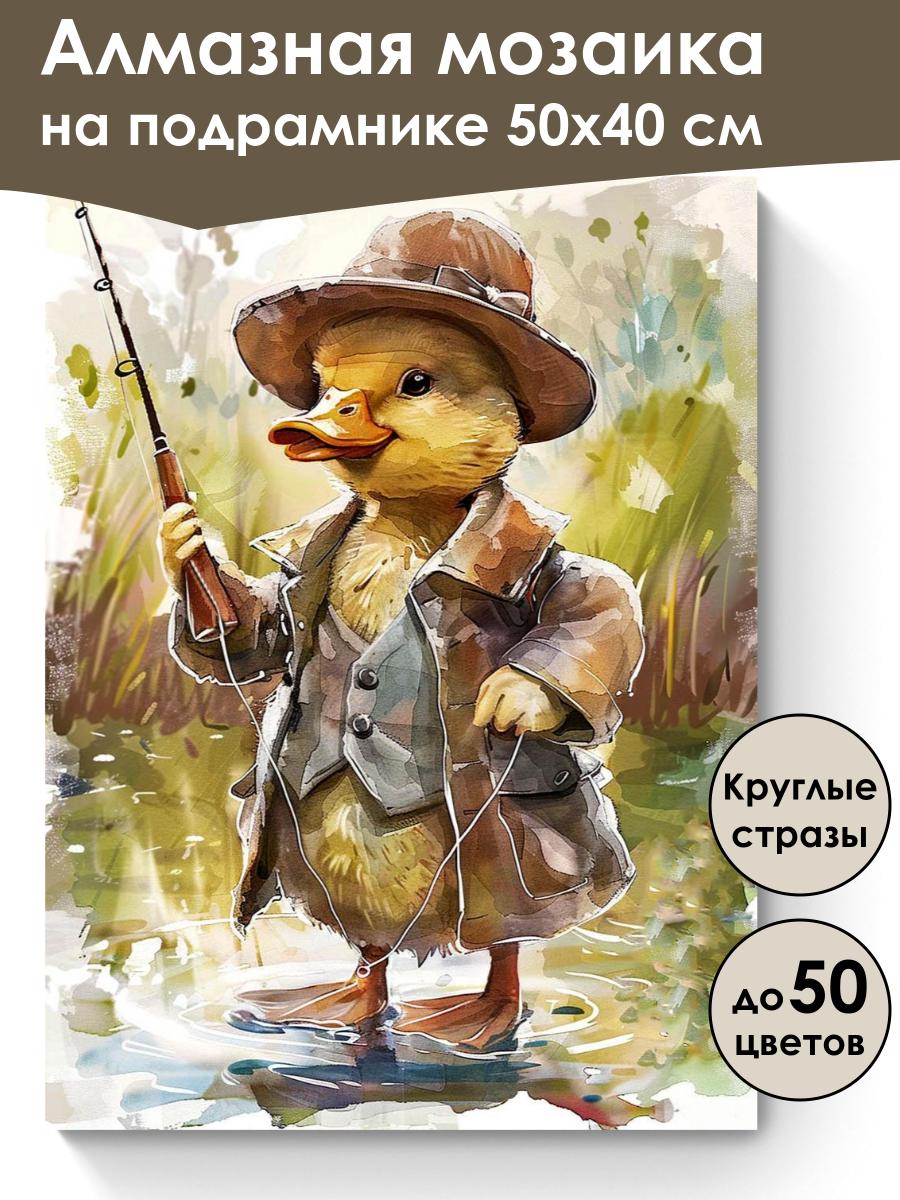 Алмазная мозаика на подрамнике 50х40 см

Круглые стразы

до 50 цветов