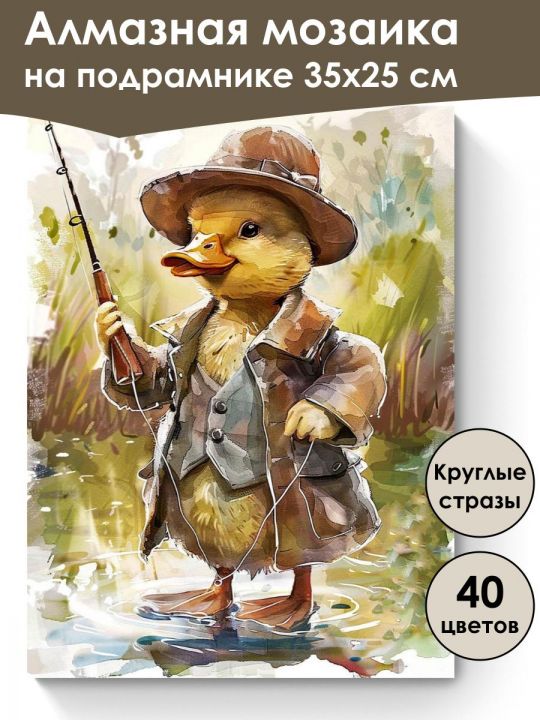 Алмазная мозаика на подрамнике 35х25 см

Круглые стразы

40 цветов