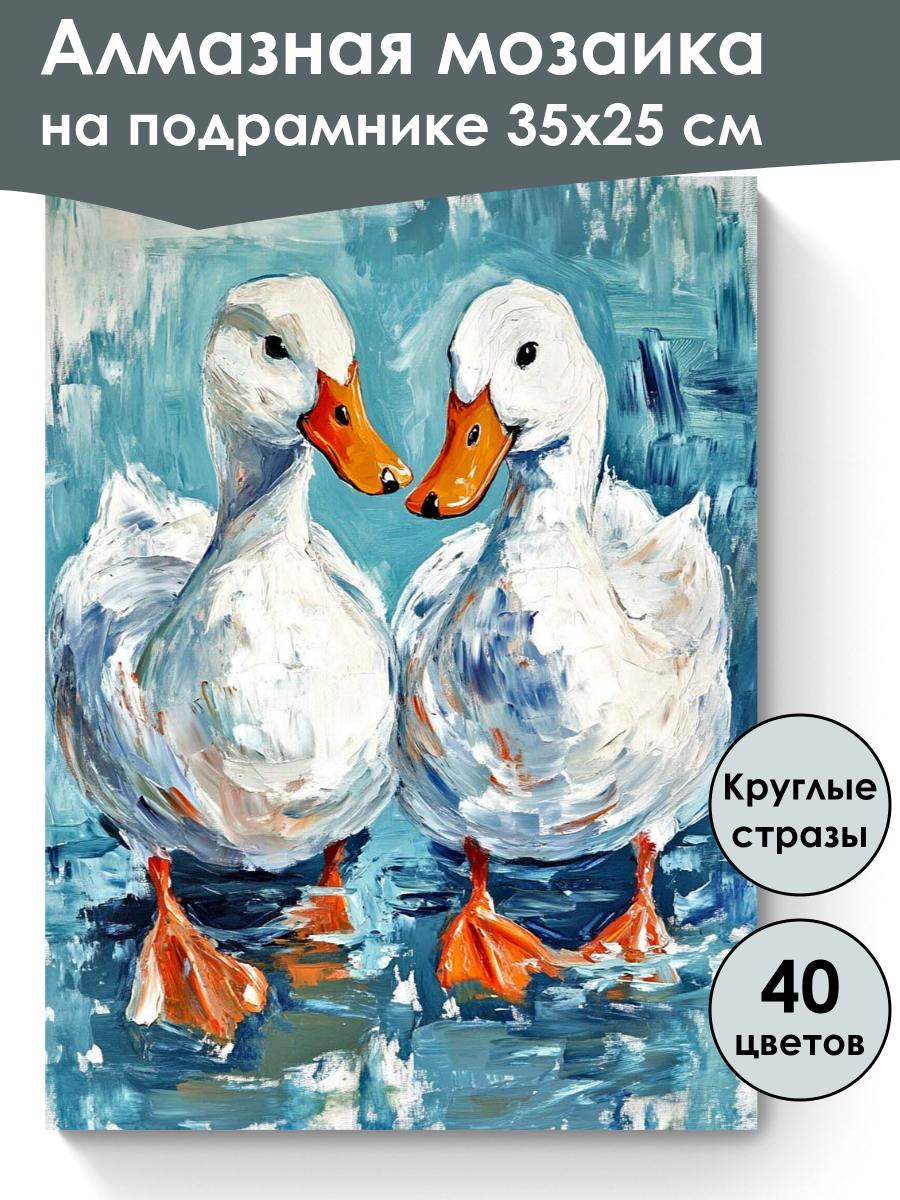 Алмазная мозаика на подрамнике 35x25 см

Круглые стразы

40 цветов