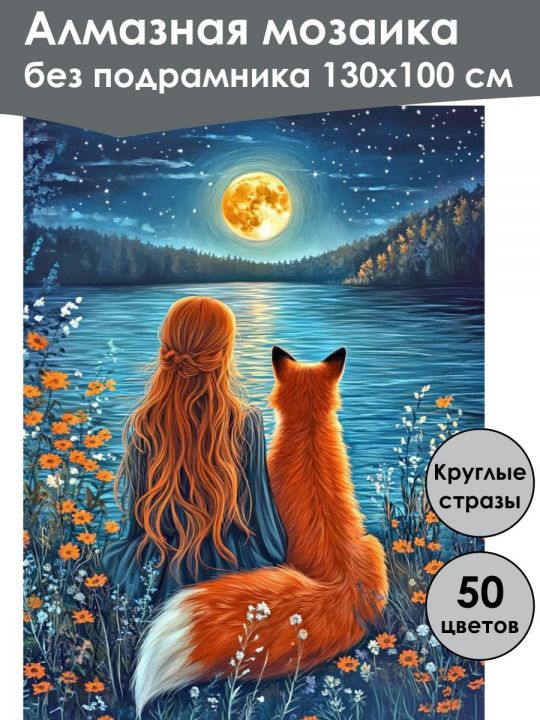 Алмазная мозаика
без подрамника 130х100 см

Круглые стразы

50 цветов