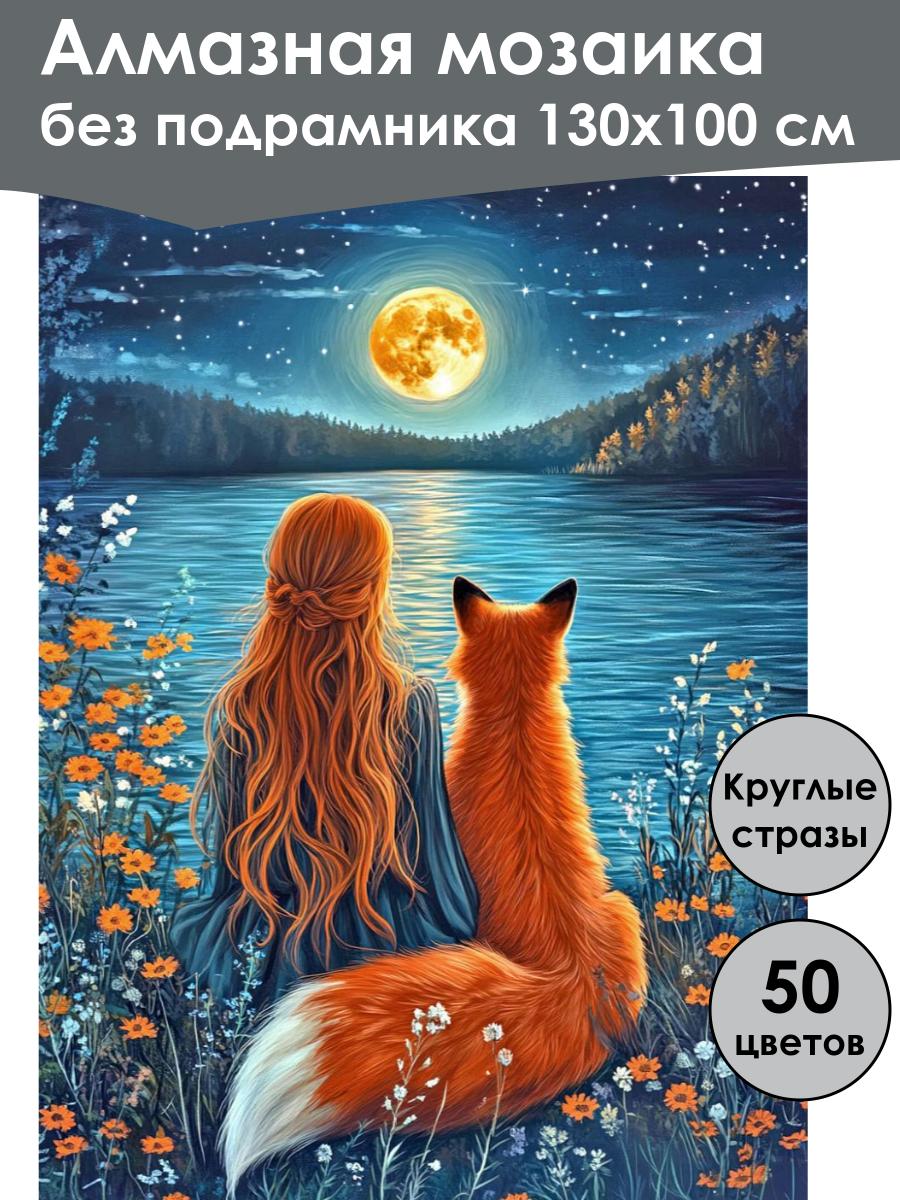 Алмазная мозаика
без подрамника 130х100 см

Круглые стразы

50 цветов