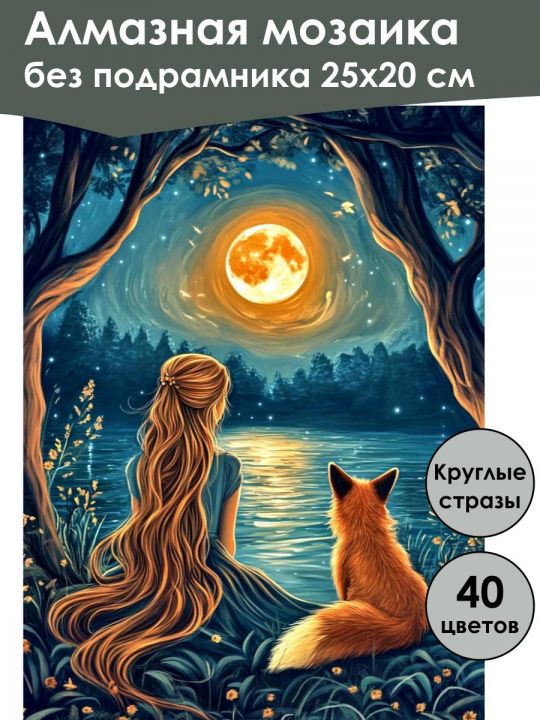 Алмазная мозаика
без подрамника 25х20 см

Круглые стразы

40 цветов