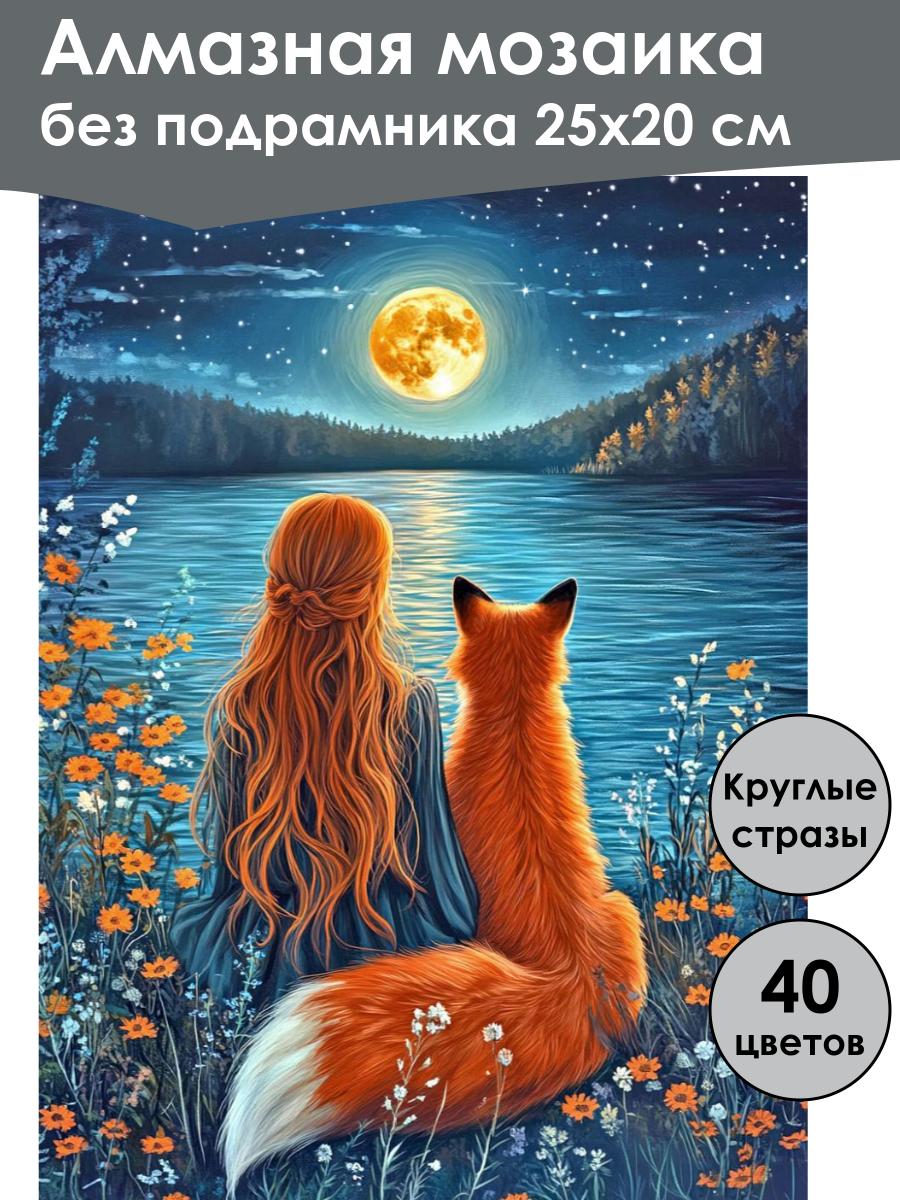 Алмазная мозаика
без подрамника 25х20 см

Круглые стразы

40 цветов