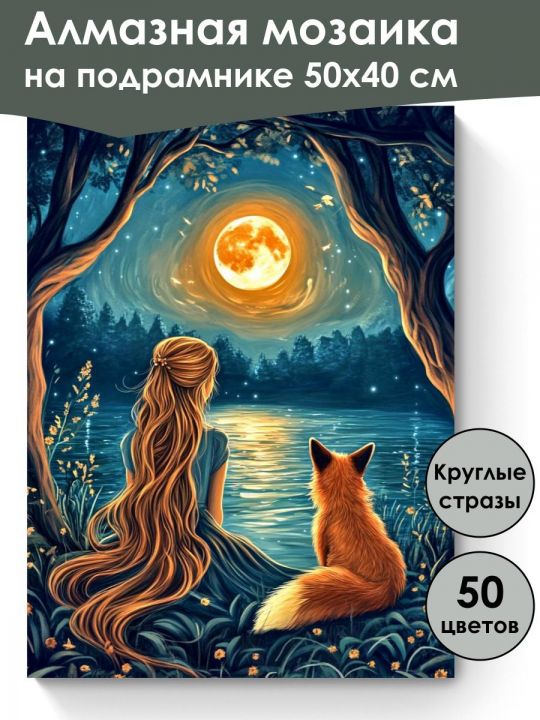 Алмазная мозаика на подрамнике 50х40 см

Круглые стразы

50 цветов