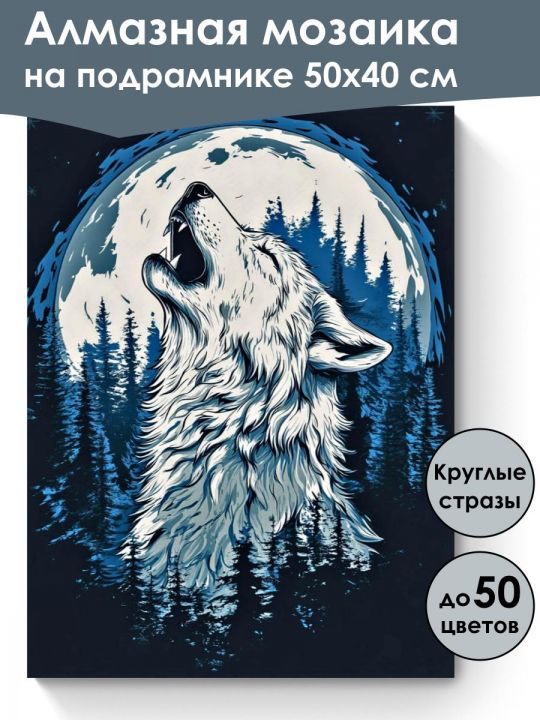 Алмазная мозаика
на подрамнике 50х40 см

Круглые стразы

до 50 цветов