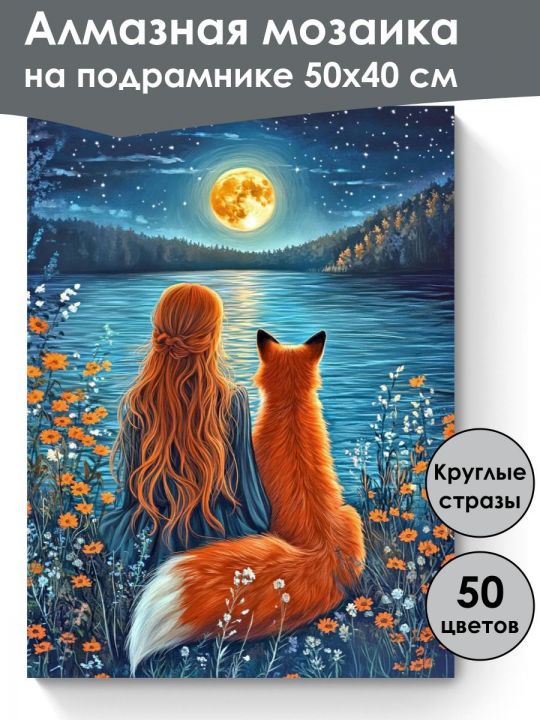 Алмазная мозаика на подрамнике 50х40 см

Круглые стразы

50 цветов