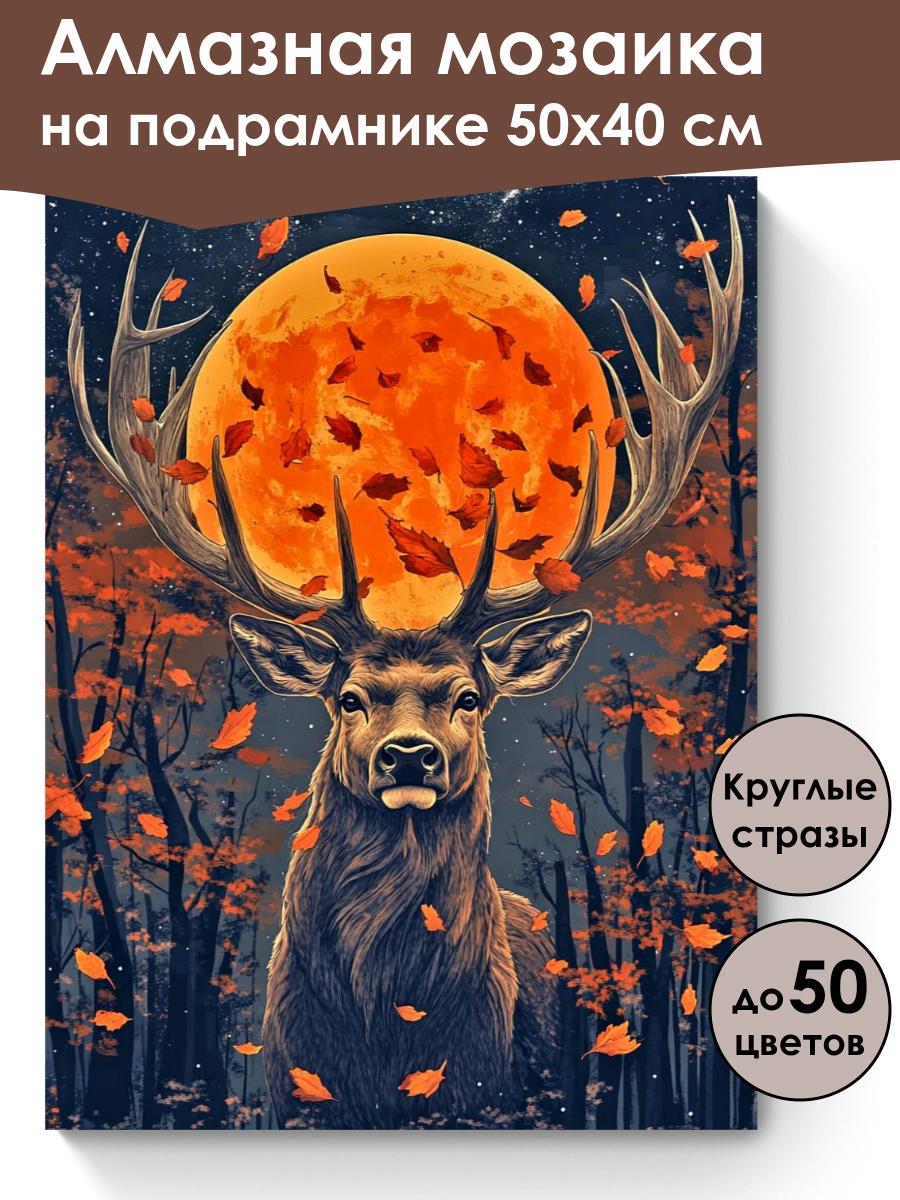 Алмазная мозаика на подрамнике 50х40 см

Круглые стразы

до 50 цветов