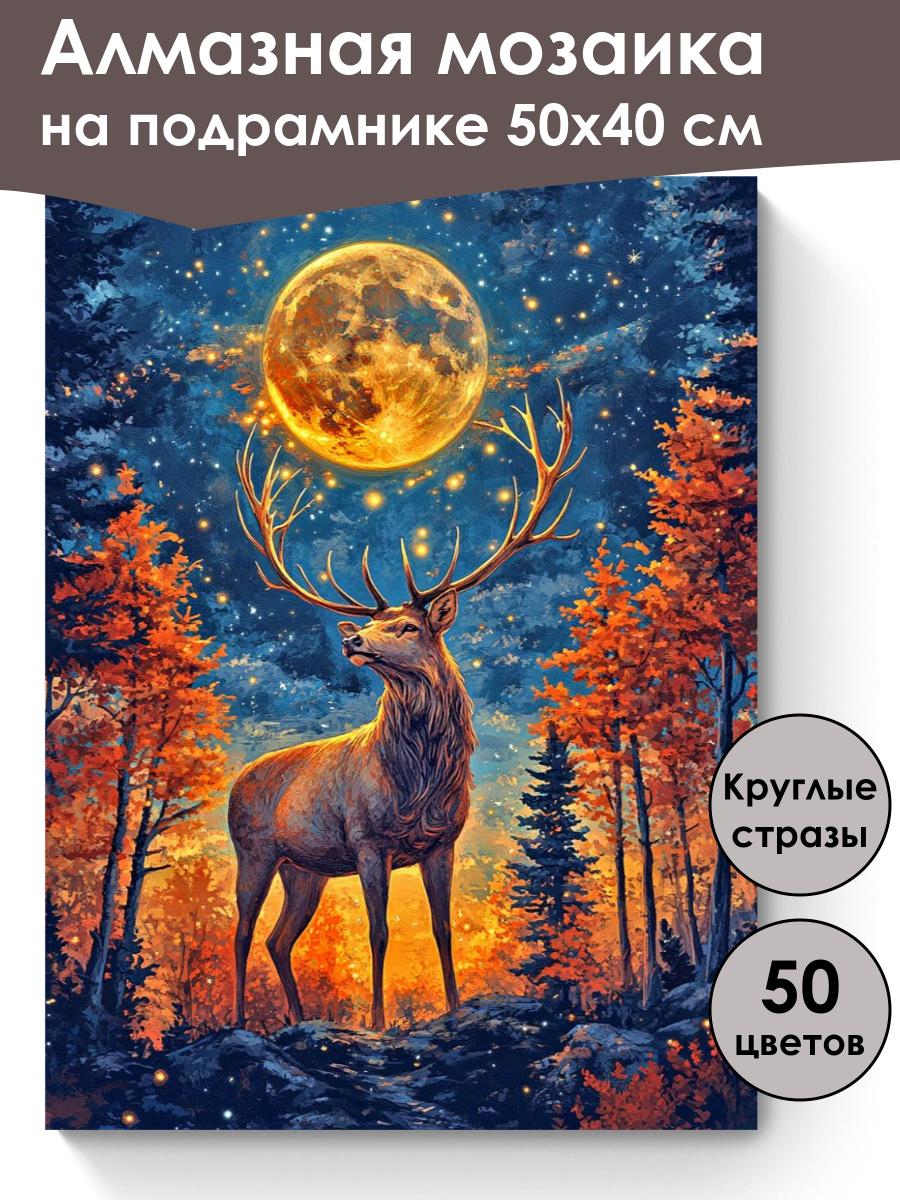 Алмазная мозаика на подрамнике 50х40 см

Круглые стразы

50 цветов