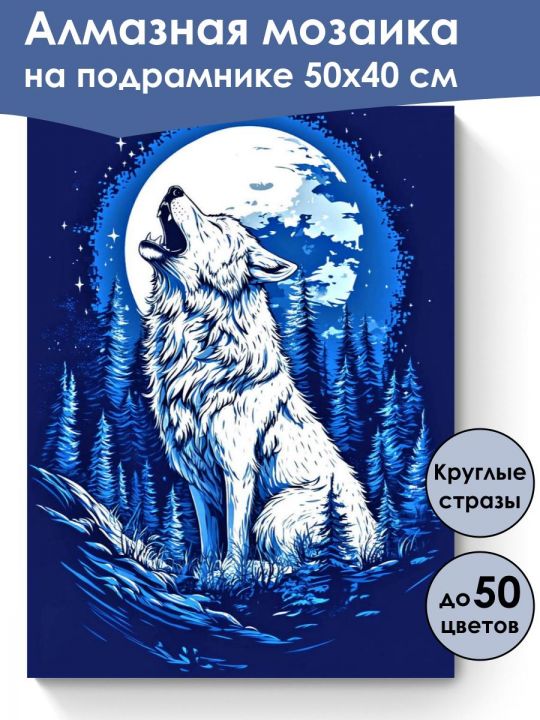 Алмазная мозаика на подрамнике 50х40 см

Круглые стразы

до 50 цветов