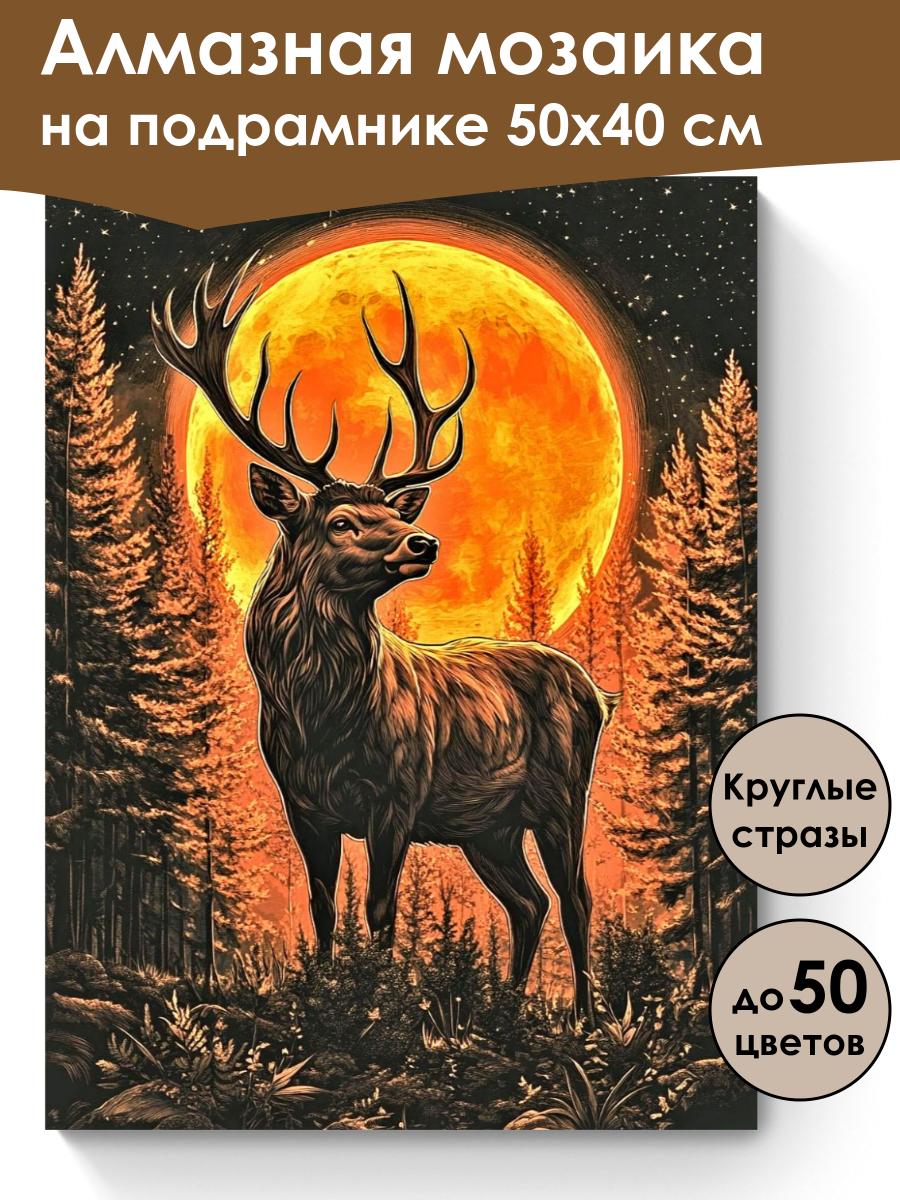 Алмазная мозаика
на подрамнике 50х40 см

Круглые стразы

до 50 цветов