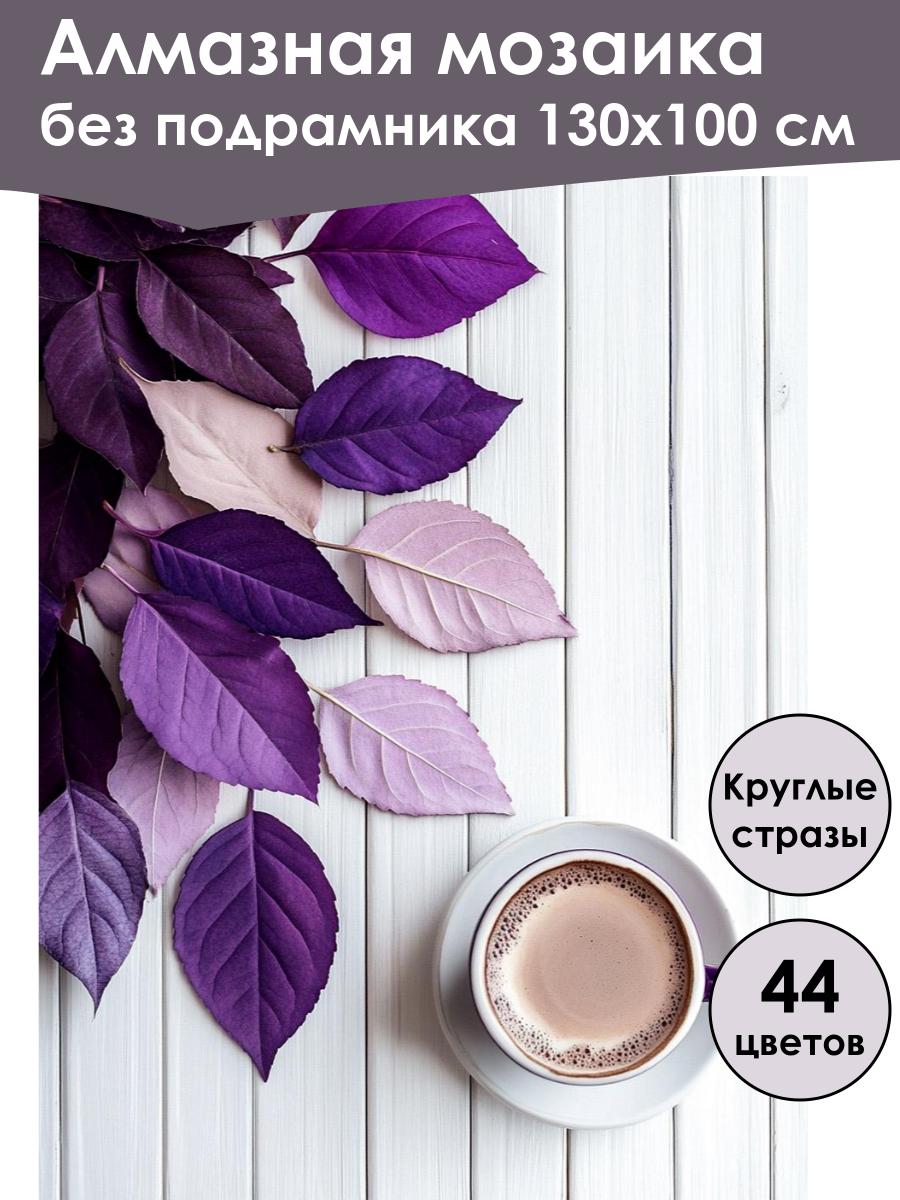 Алмазная мозаика
без подрамника 130х100 см

Круглые стразы

44 цветов