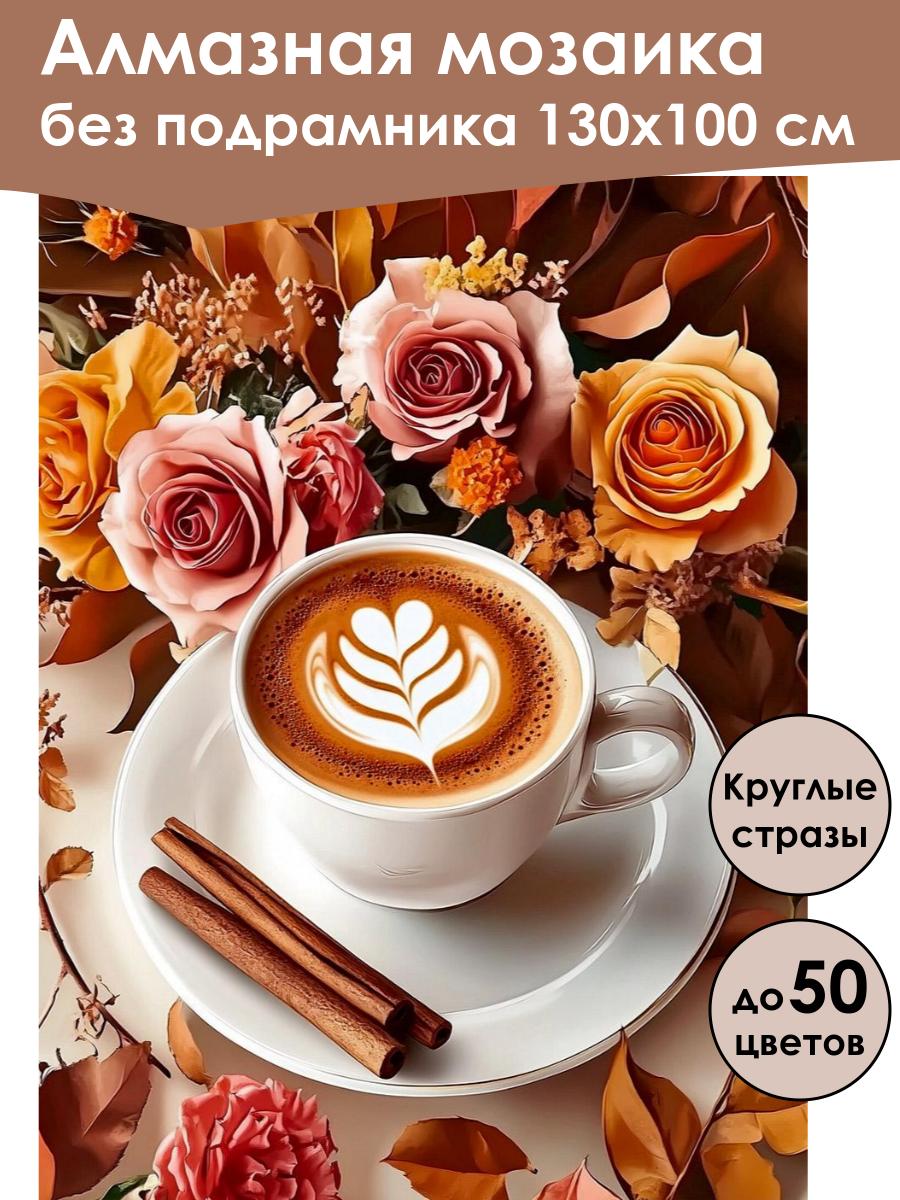 Алмазная мозаика
без подрамника 130х100 см

Круглые стразы

до 50 цветов