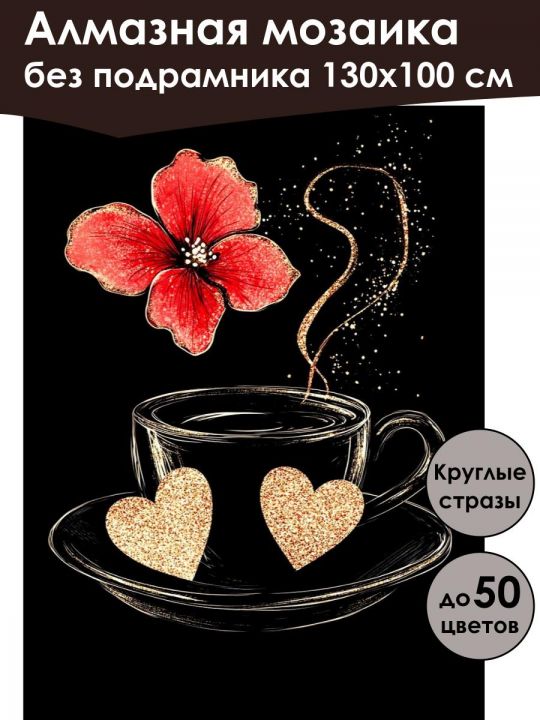 Алмазная мозаика
без подрамника 130х100 см

Круглые стразы

до 50 цветов