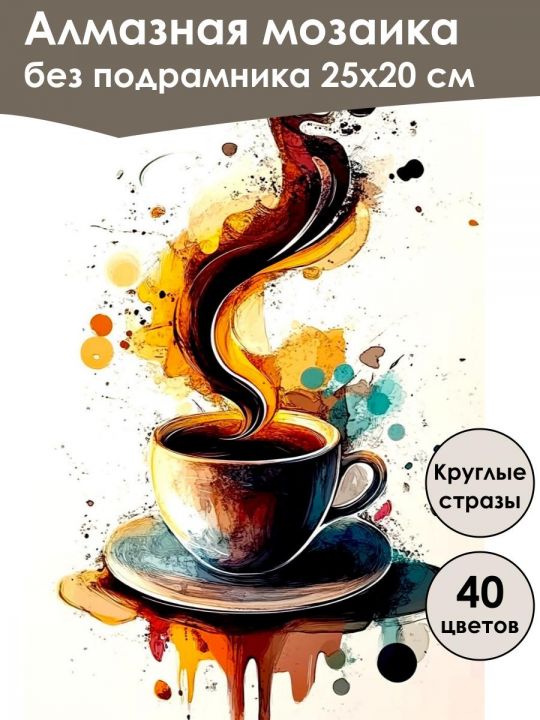 Алмазная мозаика
без подрамника 25х20 см

Круглые стразы

40 цветов