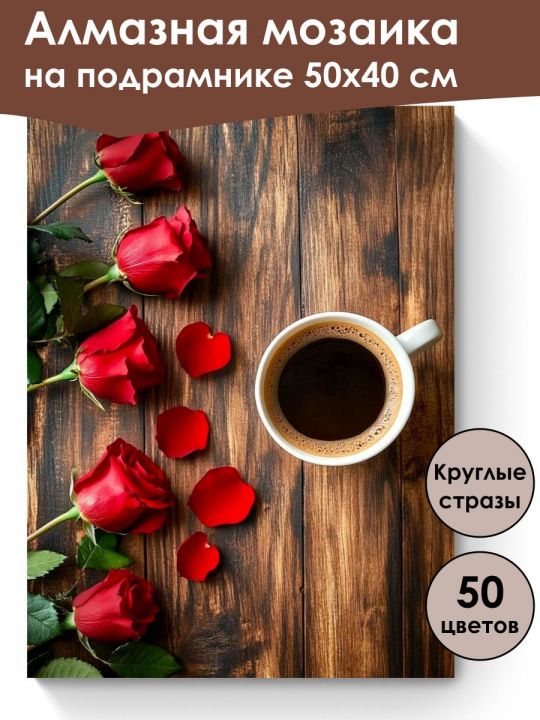 Алмазная мозаика на подрамнике 50х40 см

Круглые стразы

50 цветов