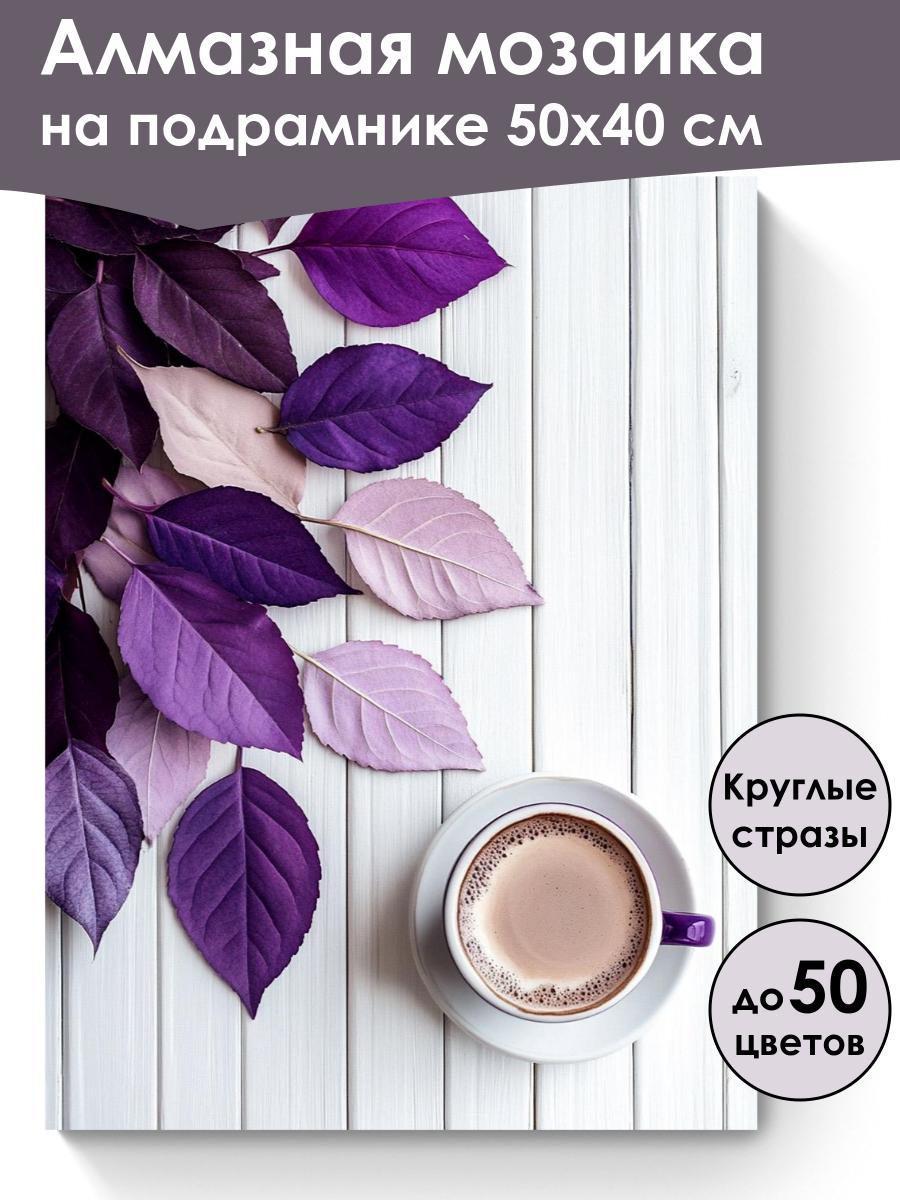 Алмазная мозаика на подрамнике 50х40 см

Круглые стразы

до 50 цветов