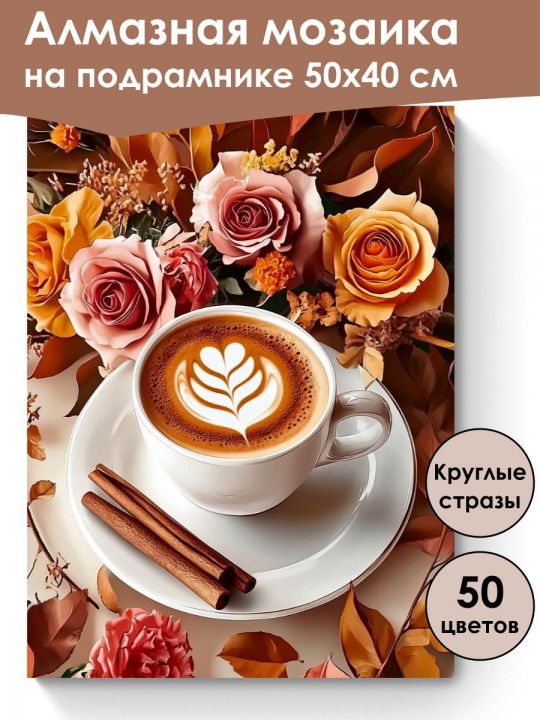 Алмазная мозаика на подрамнике 50х40 см

Круглые стразы

50 цветов