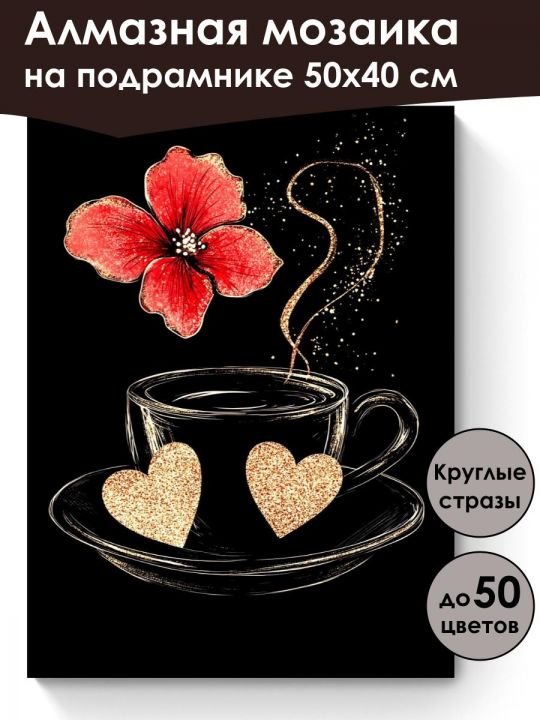 Алмазная мозаика
на подрамнике 50х40 см

Круглые стразы

до 50 цветов