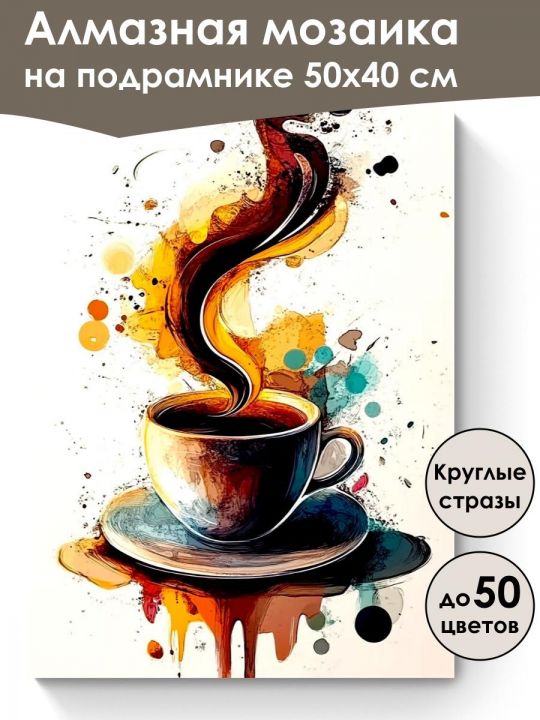 Алмазная мозаика на подрамнике 50х40 см

Круглые стразы

до 50 цветов